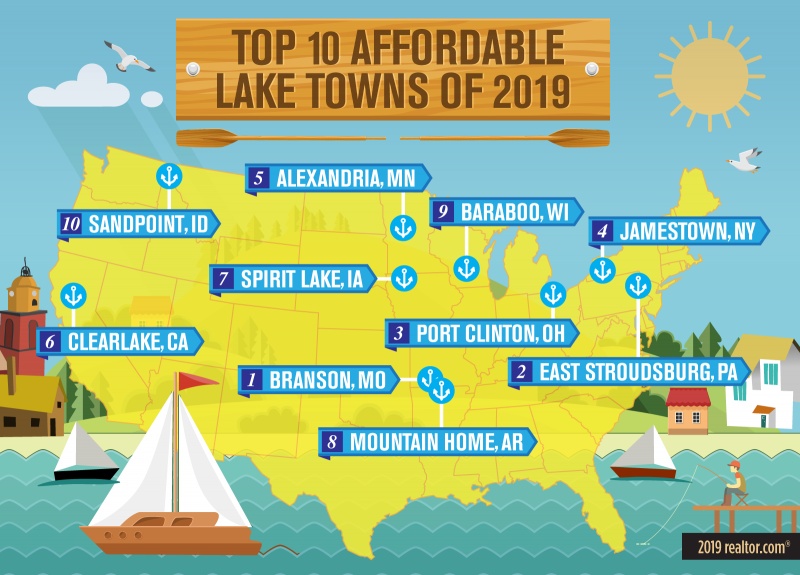 TOP 10 AFFORDABLE LAKE TOWNS OF 2019

5 ALEXANDRIA, MN

10 SANDPOINT, ID

9 BARABOO, WI

4 JAMESTOWN, NY

7 SPIRIT LAKE, IA

6 CLEARLAKE, CA

3 PORT CLINTON, OH

1 BRANSON, MO

2 EAST STROUDSBURG, PA

8 MOUNTAIN HOME, AR

2019 realtor.com®