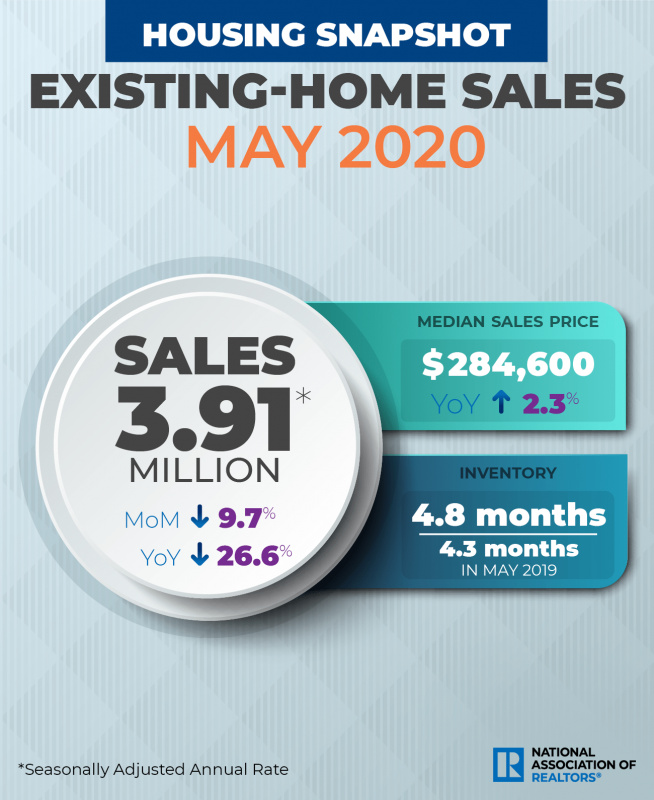 HOUSING SNAPSHOT

EXISTING-HOME SALES

MAY 2020

SALES

3.91*

MILLION

MoM ↓ 9.7%

YoY ↓ 26.6%

MEDIAN SALES PRICE

$284,600

YoY ↑ 2.3%

INVENTORY

4.8 months

4.3 months

IN MAY 2019

*Seasonally Adjusted Annual Rate

R

NATIONAL ASSOCIATION OF REALTORS®