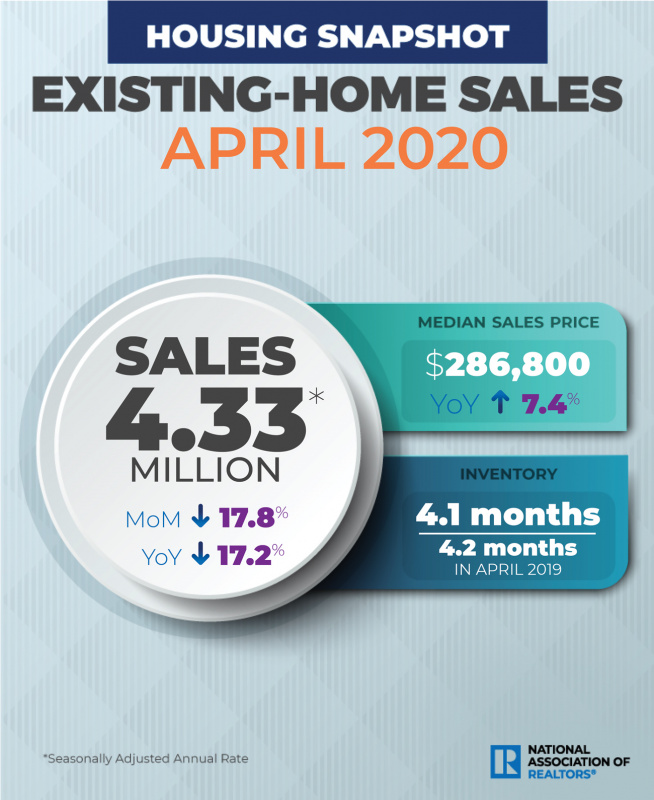 HOUSING SNAPSHOT

EXISTING-HOME SALES

APRIL 2020

SALES

4.33*

MILLION

MoM ↓ 17.8%

YoY ↓ 17.2%

MEDIAN SALES PRICE

$286,800

YoY ↑ 7.4%

INVENTORY

4.1 months

4.2 months

IN APRIL 2019

*Seasonally Adjusted Annual Rate

R NATIONAL ASSOCIATION OF REALTORS®