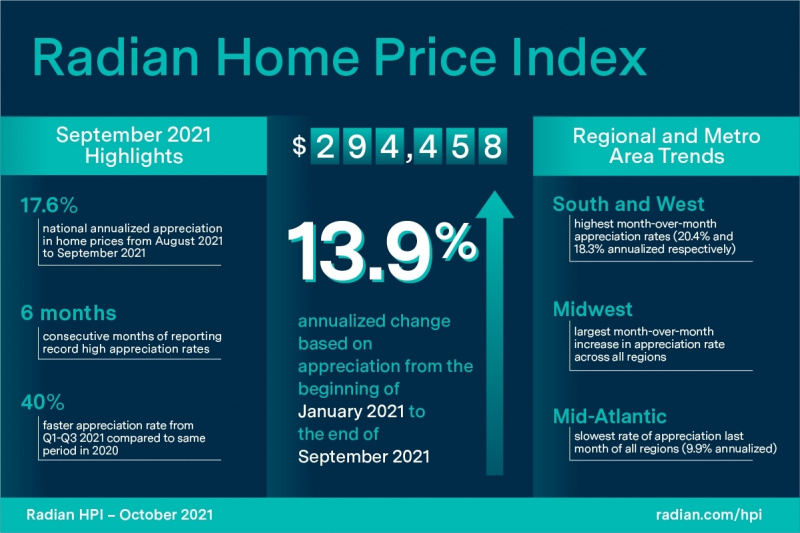 Radian Home Price Index

September 2021 Highlights

17.6%
national annualized appreciation in home prices from August 2021 to September 2021

6 months
consecutive months of reporting record high appreciation rates

40%
faster appreciation rate from Q1-Q3 2021 compared to same period in 2020

$ 294,458

13.9%

annualized change based on appreciation from the beginning of January 2021 to the end of September 2021

Regional and Metro Area Trends

South and West
highest month-over-month appreciation rates (20.4% and 18.3% annualized respectively)

Midwest
largest month-over-month increase in appreciation rate across all regions

Mid-Atlantic
slowest rate of appreciation last month of all regions (9.9% annualized)

Radian HPI – October 2021

radian.com/hpi