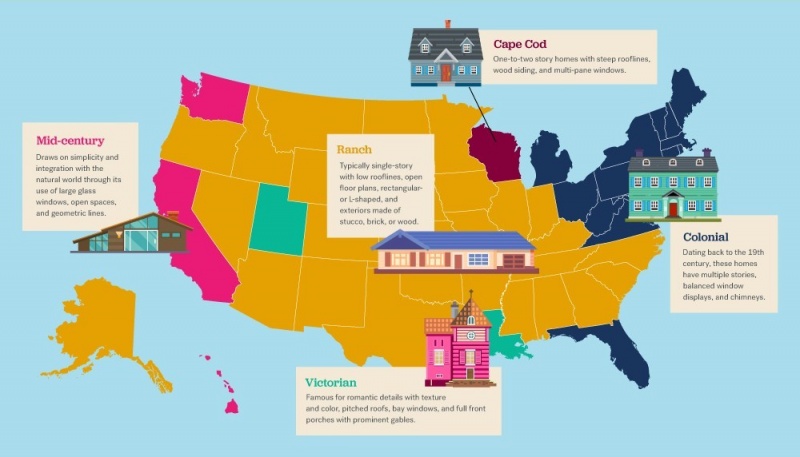 Cape Cod
One-to-two story homes with steep rooflines, wood siding, and multi-pane windows.

Mid-century
Draws on simplicity and integration with the natural world through its use of large glass windows, open spaces, and geometric lines.

Ranch
Typically single-story with low rooflines, open floor plans, rectangular- or L-shaped, and exteriors made of stucco, brick, or wood.

Colonial
Dating back to the 19th century, these homes have multiple stories, balanced window displays, and chimneys.

Victorian
Famous for romantic details with texture and color, pitched roofs, bay windows, and full front porches with prominent gables.